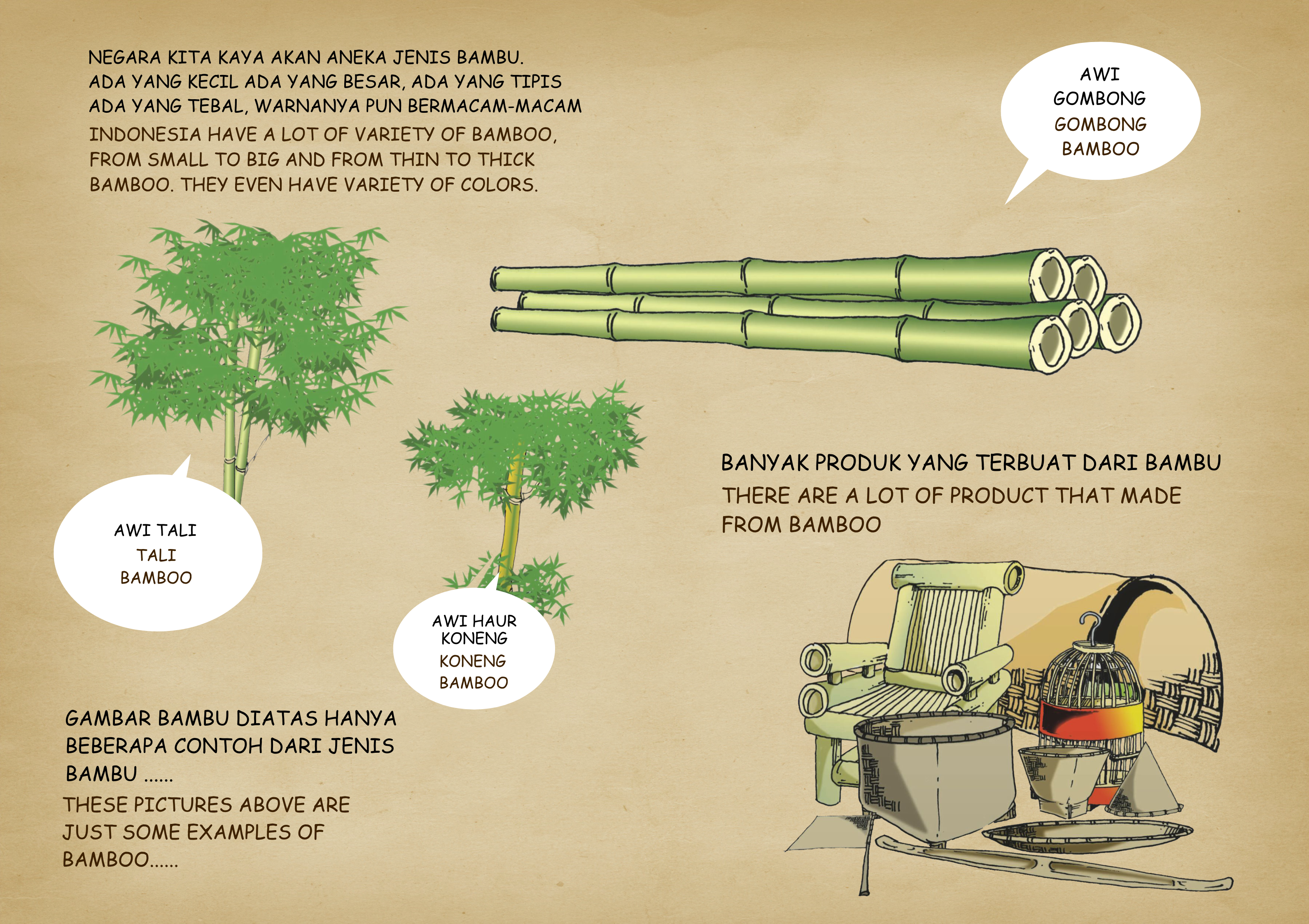 NEGARA KITA KAYA AKAN ANEKA JENIS BAMBU. ADA YANG KECIL ADA YANG BESAR, ADA YANG TIPIS ADA YANG TEBAL, WARNANYA PUN BERMACAM-MACAM

INDONESIA HAVE A LOT OF VARIETY OF BAMBOO, FROM SMALL TO BIG AND FROM THIN TO THICK BAMBOO. THEY EVEN HAVE VARIETY OF COLORS.

AWI GOMBONG
GOMBONG BAMBOO

AWI TALI
TALI BAMBOO

AWI HAUR KONENG
KONENG BAMBOO

BANYAK PRODUK YANG TERBUAT DARI BAMBU

THERE ARE A LOT OF PRODUCT THAT MADE FROM BAMBOO

GAMBAR BAMBU DIATAS HANYA BEBERAPA CONTOH DARI JENIS BAMBU ......

THESE PICTURES ABOVE ARE JUST SOME EXAMPLES OF BAMBOO......